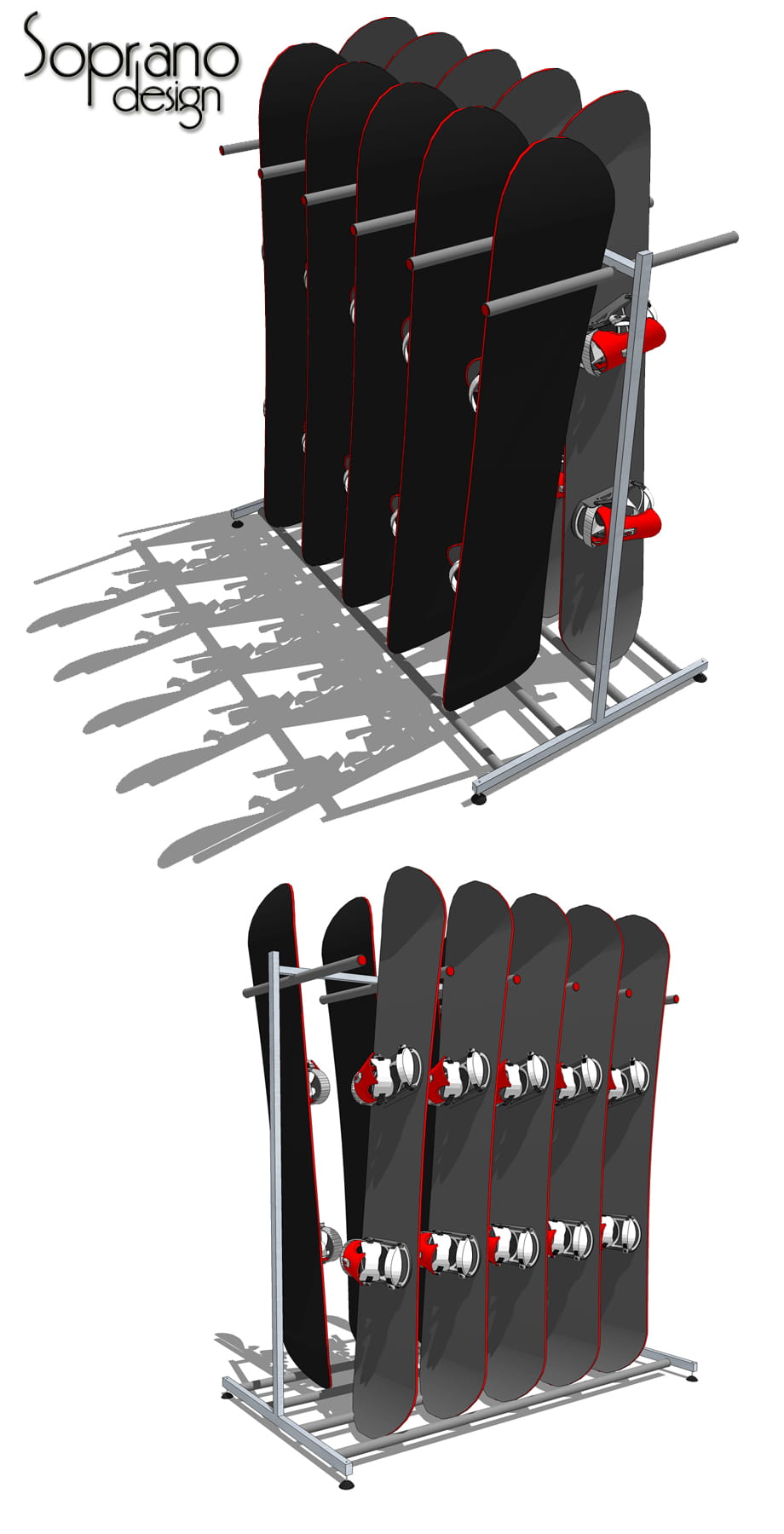 Soprano
design